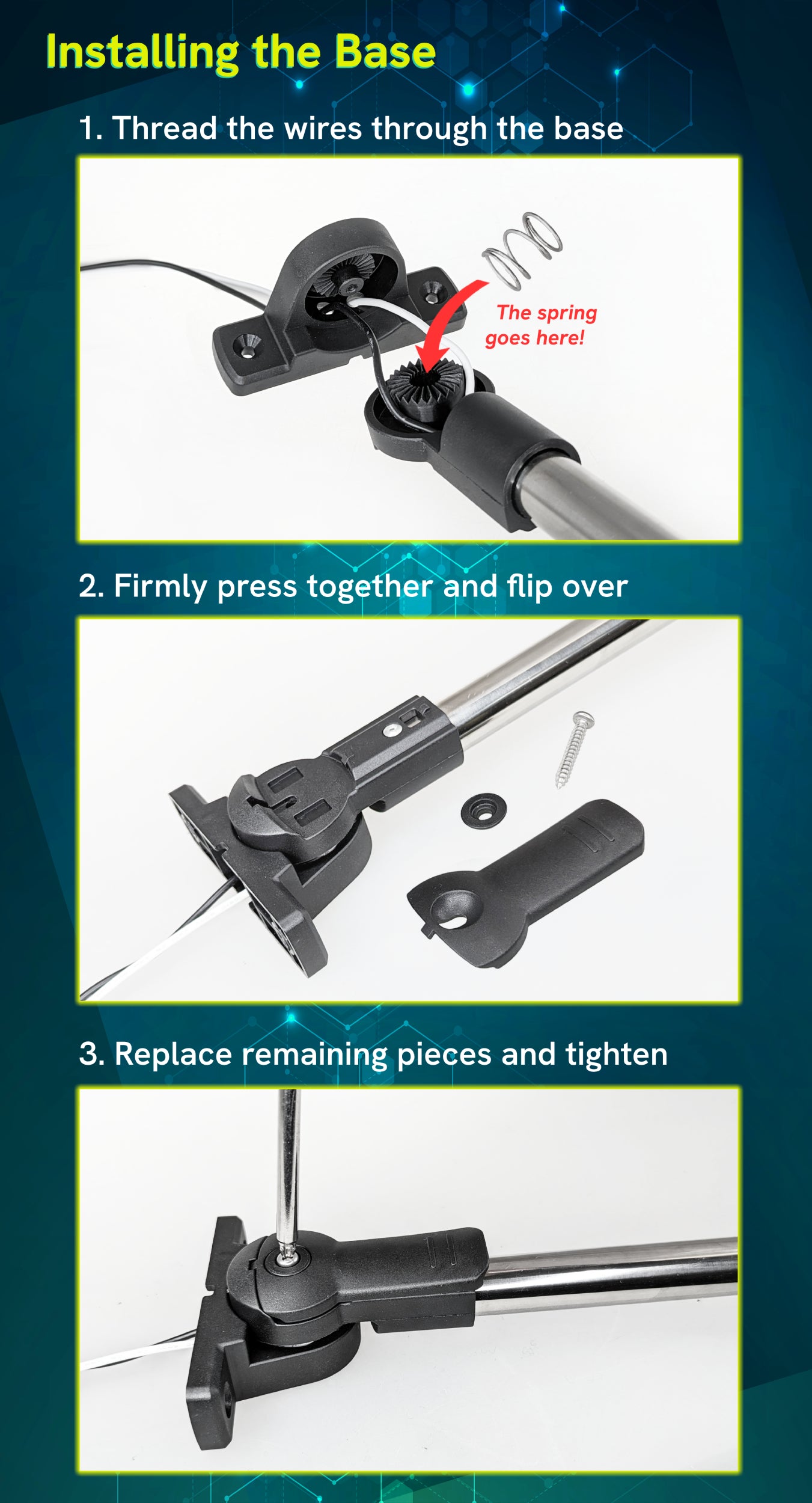 Installing the Base

1. Thread the wires through the base

The spring goes here!

2. Firmly press together and flip over

3. Replace remaining pieces and tighten