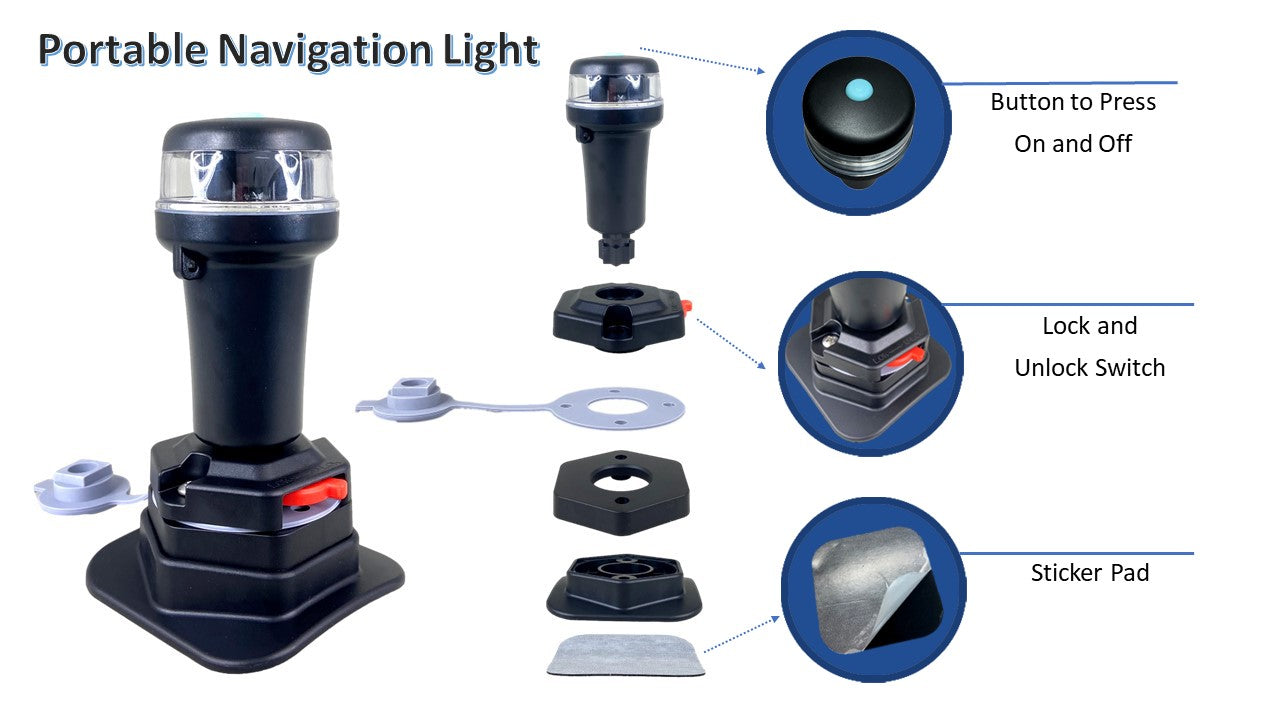 Portable Navigation Light

Button to Press
On and Off

Lock and
Unlock Switch

Sticker Pad