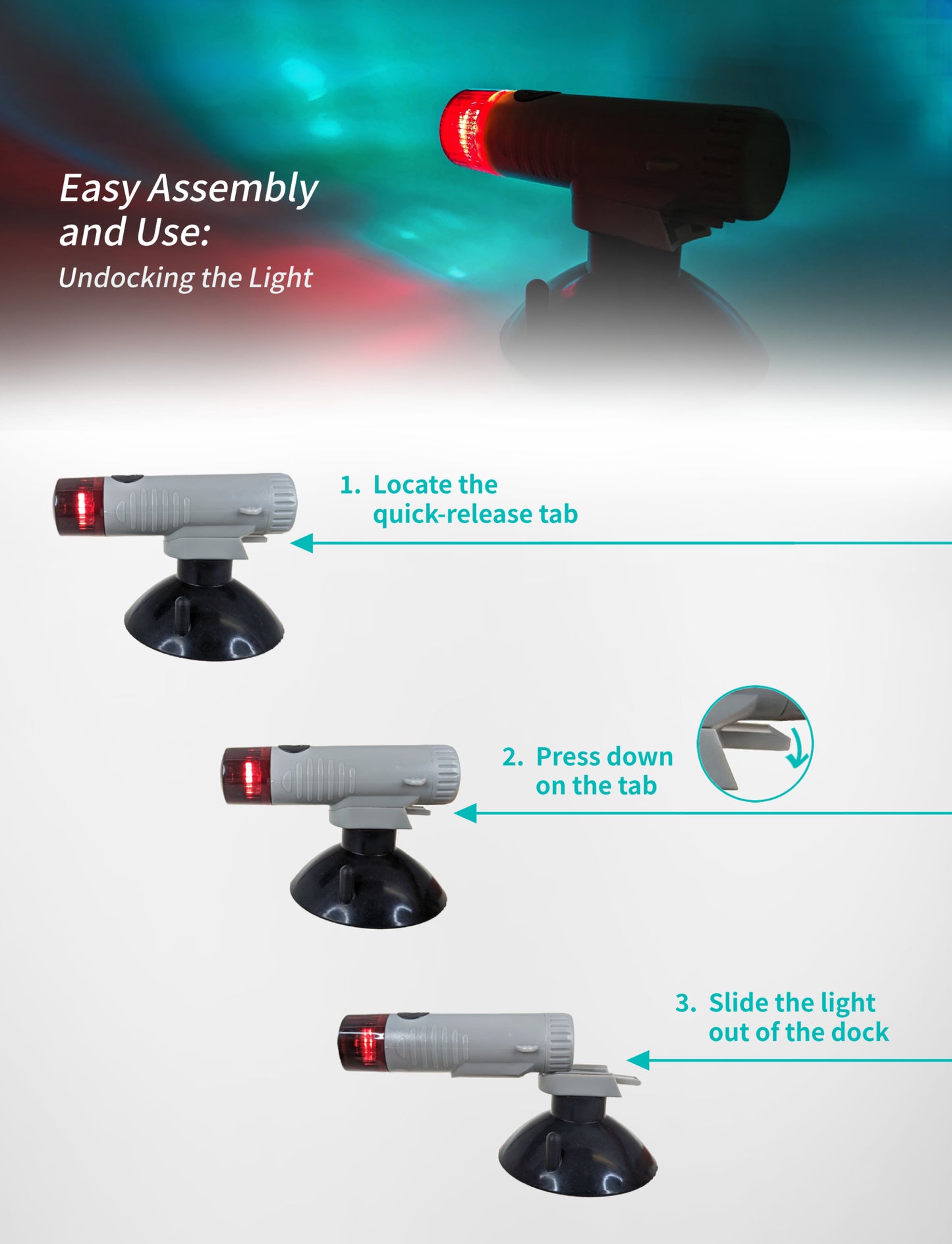 Easy Assembly and Use:

Undocking the Light

1. Locate the quick-release tab

2. Press down on the tab

3. Slide the light out of the dock